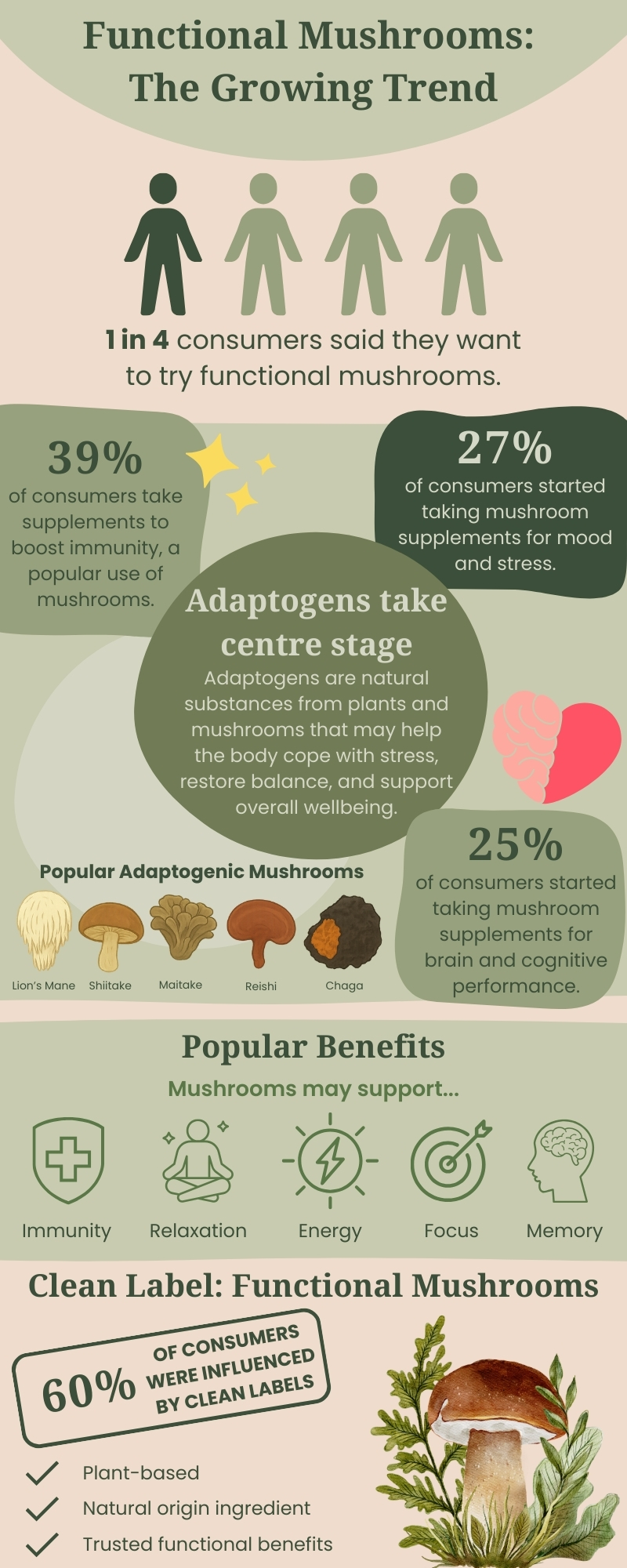 Functional Mushrooms: The Growing Trend

1 in 4 consumers said they want to try functional mushrooms.

39%
of consumers take supplements to boost immunity, a popular use of mushrooms.

27%
of consumers started taking mushroom supplements for mood and stress.

Adaptogens take centre stage
Adaptogens are natural substances from plants and mushrooms that may help the body cope with stress, restore balance, and support overall wellbeing.

Popular Adaptogenic Mushrooms
Lion's Mane Shiitake Maitake Reishi Chaga

25%
of consumers started taking mushroom supplements for brain and cognitive performance.

Popular Benefits
Mushrooms may support...
Immunity Relaxation Energy Focus Memory

Clean Label: Functional Mushrooms

60% OF CONSUMERS WERE INFLUENCED BY CLEAN LABELS

Plant-based
Natural origin ingredient
Trusted functional benefits